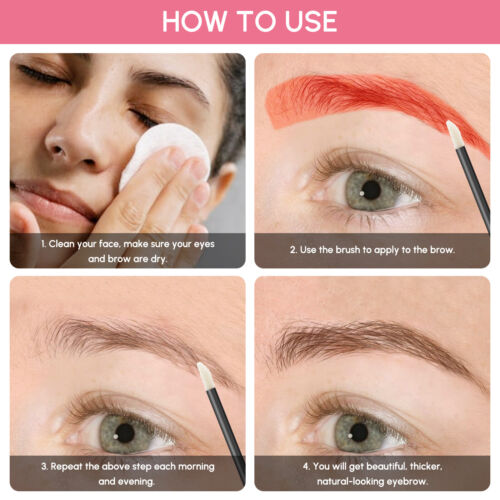 HOW TO USE

1. Clean your face, make sure your eyes and brow are dry.

2. Use the brush to apply to the brow.

3. Repeat the above step each morning and evening.

4. You will get beautiful, thicker, natural-looking eyebrow.